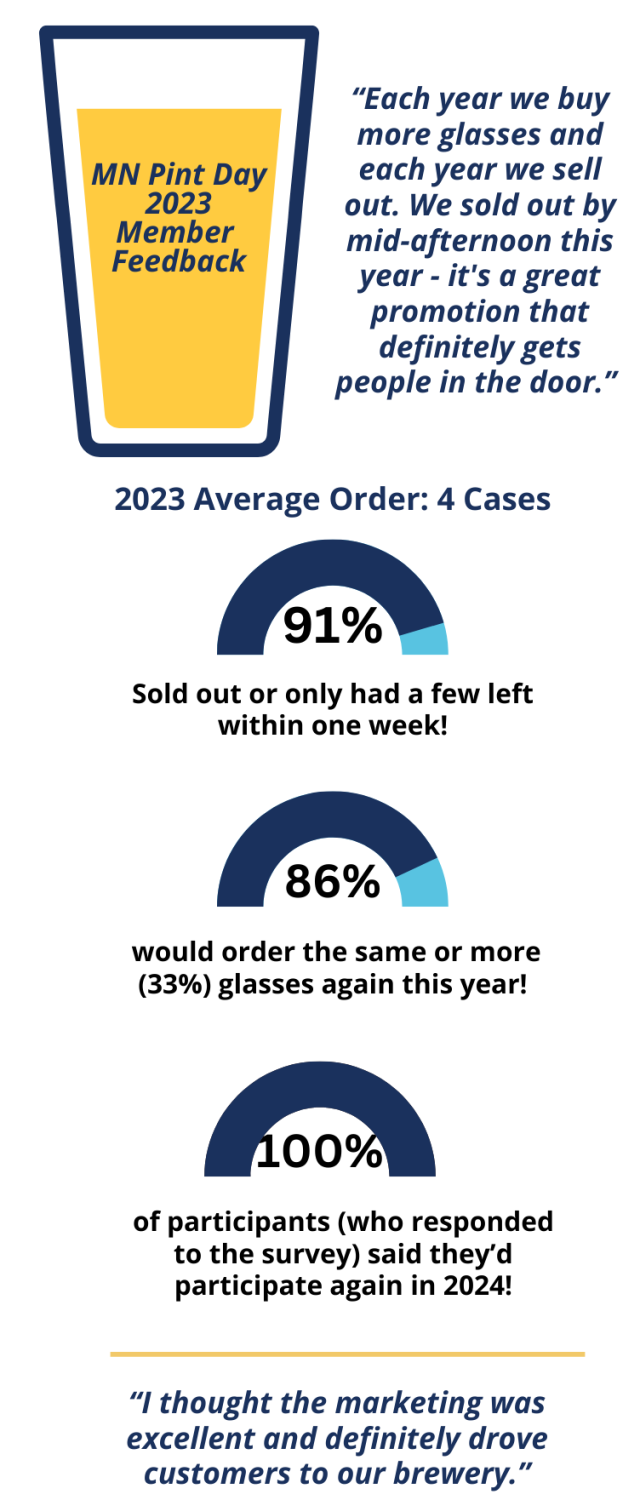 MN Pint Day 2023 Member Feedback

“Each year we buy more glasses and each year we sell out. We sold out by mid-afternoon this year - it's a great promotion that definitely gets people in the door.”

2023 Average Order: 4 Cases

91%

Sold out or only had a few left within one week!

86%

would order the same or more (33%) glasses again this year!

100%

of participants (who responded to the survey) said they’d participate again in 2024!

“I thought the marketing was excellent and definitely drove customers to our brewery.”